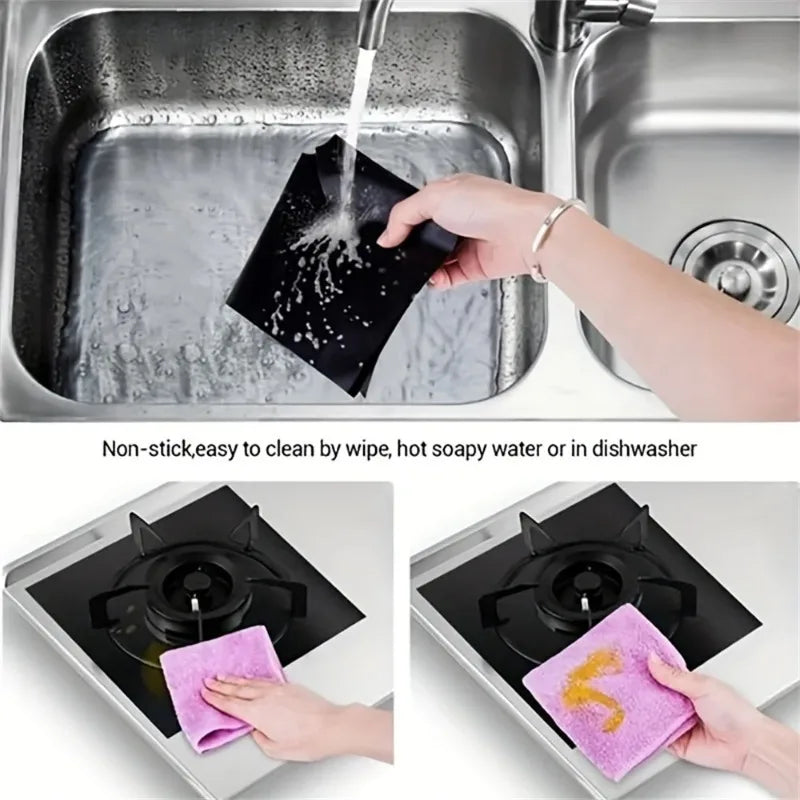 Non-stick,easy to clean by wipe, hot soapy water or in dishwasher