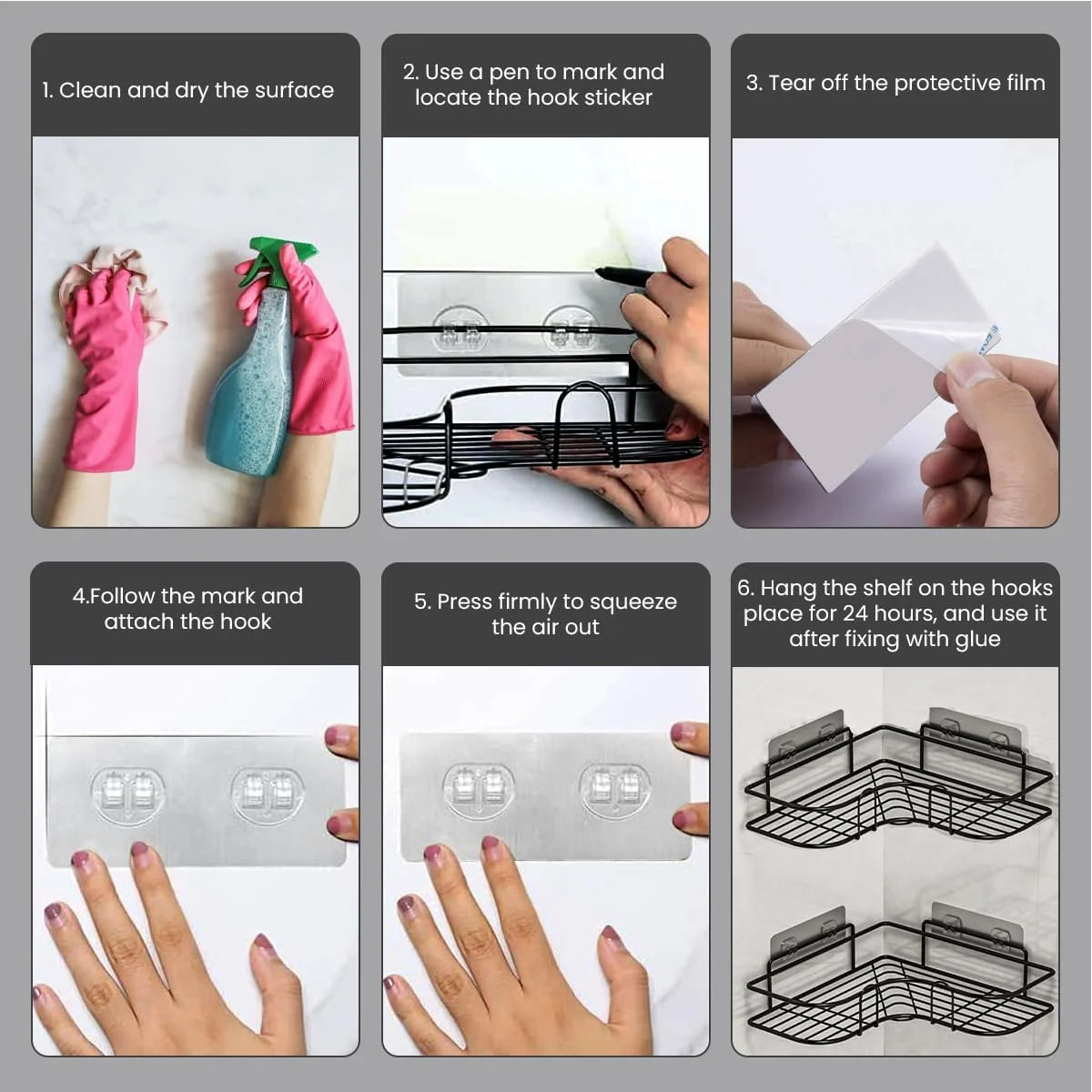 1. Clean and dry the surface

2. Use a pen to mark and locate the hook sticker

3. Tear off the protective film

4.Follow the mark and attach the hook

5. Press firmly to squeeze the air out

6. Hang the shelf on the hooks place for 24 hours, and use it after fixing with glue