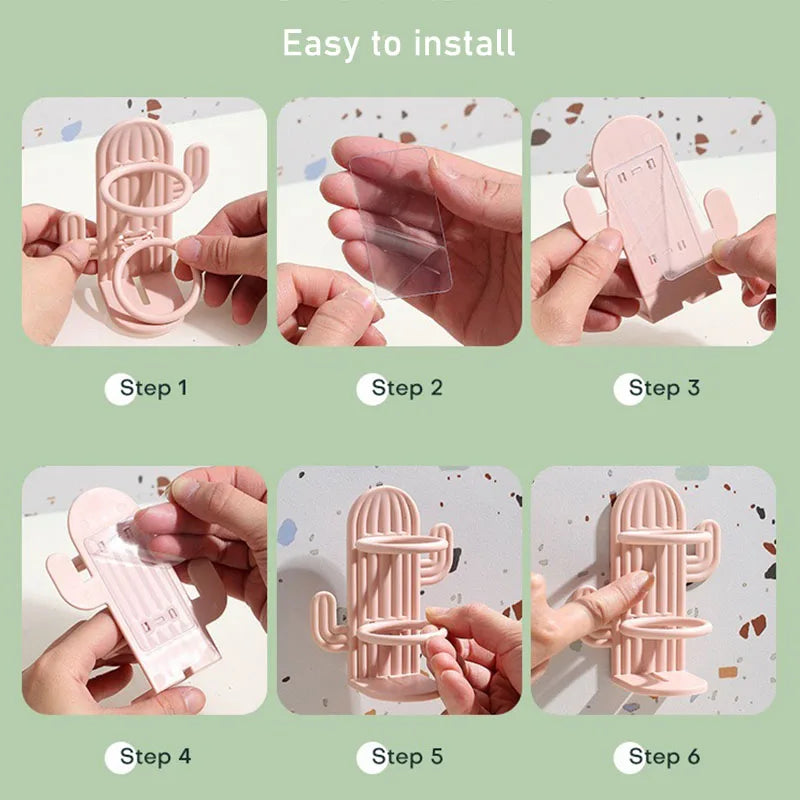 Easy to install

Step 1

Step 2

Step 3

Step 4

Step 5

Step 6